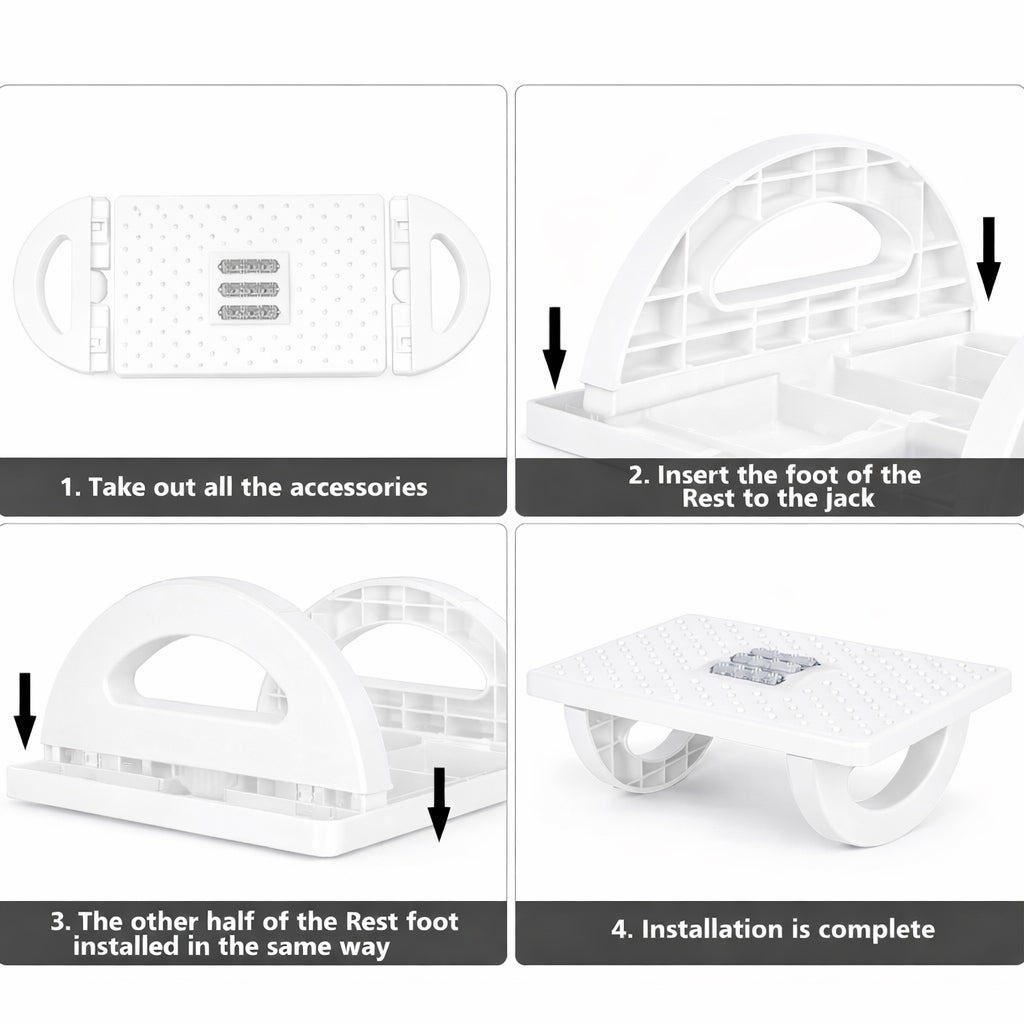 1. Take out all the accessories

2. Insert the foot of the Rest to the jack

3. The other half of the Rest foot installed in the same way

4. Installation is complete