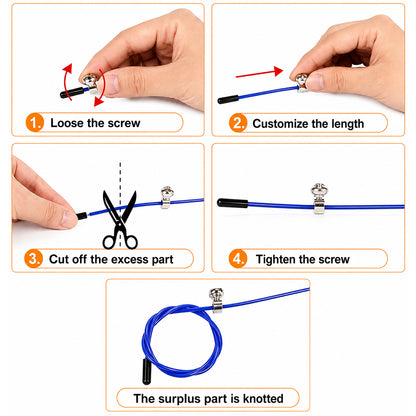 1. Loose the screw

2. Customize the length

3. Cut off the excess part

4. Tighten the screw

The surplus part is knotted